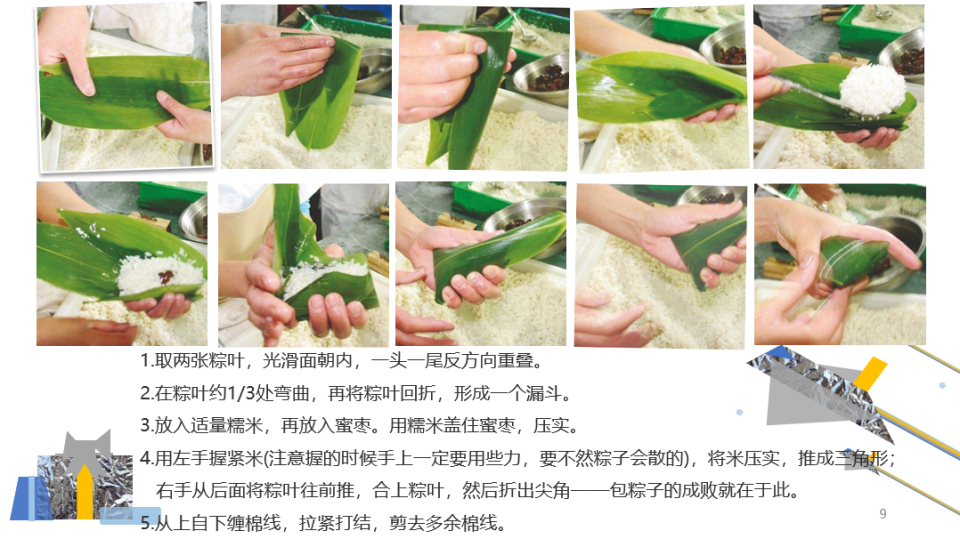 1.取两张粽叶，光滑面朝内，一头一尾反方向重叠。

2.在粽叶约1/3处弯曲，再将粽叶回折，形成一个漏斗。

3.放入适量糯米，再放入蜜枣。用糯米盖住蜜枣，压实。

4.用左手握紧米(注意握的时候手上一定要用些力，要不然粽子会散的)，将米压实，推成三角形；右手从后面将粽叶往前推，合上粽叶，然后折出尖角——包粽子的成败就在于此。

5.从上自下缠棉线，拉紧打结，剪去多余棉线。

9